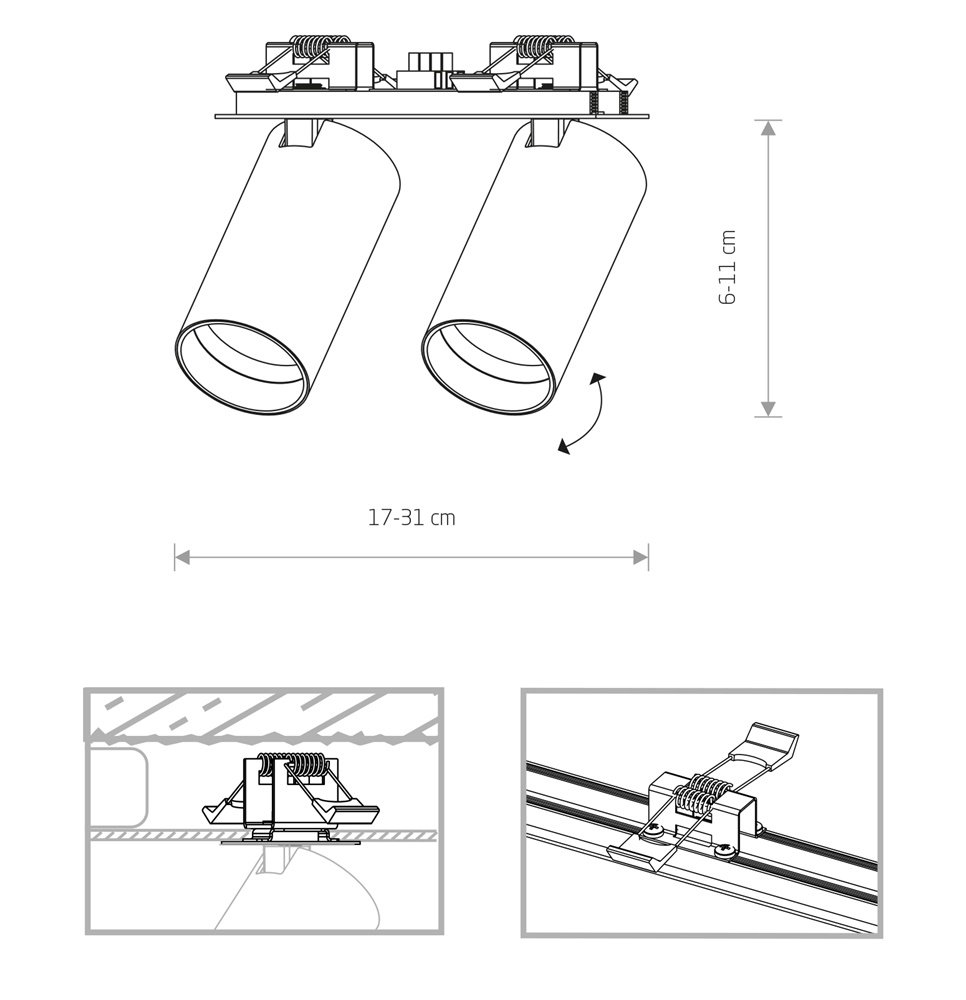 6-11 cm

17-31 cm