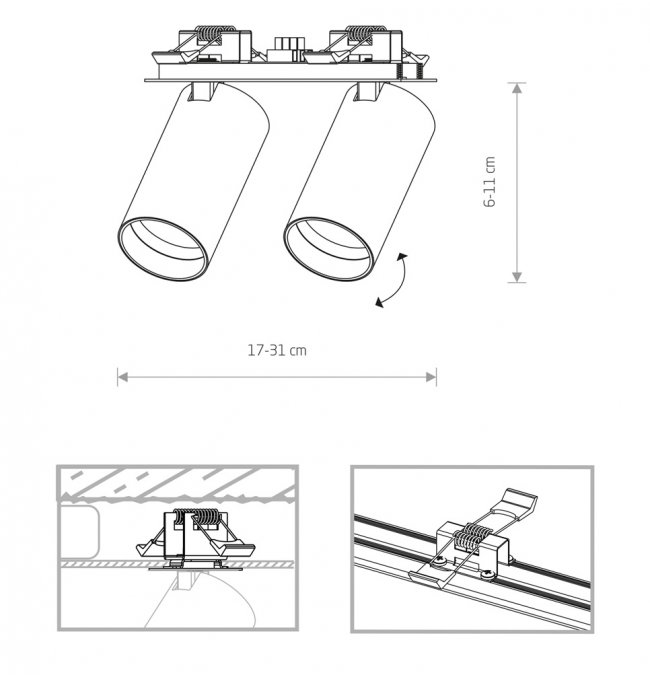 6-11 cm

17-31 cm