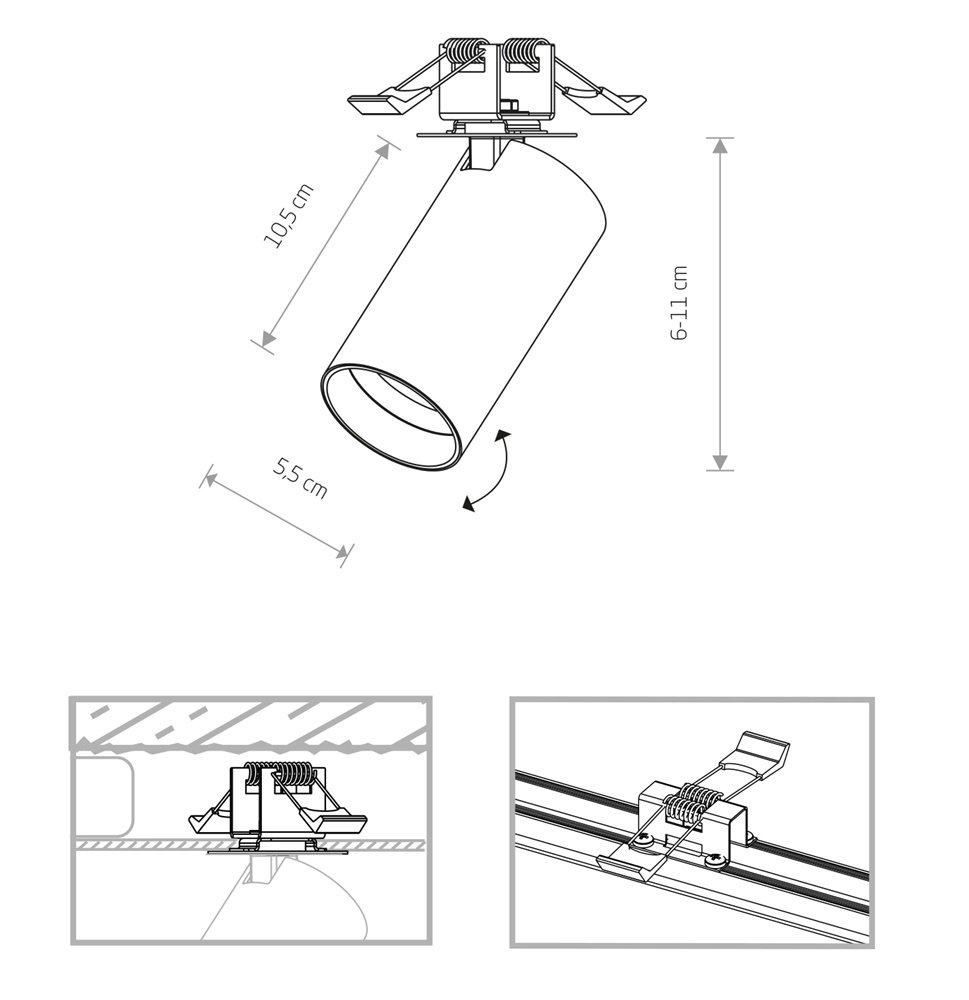 10,5 cm
6-11 cm
5,5 cm