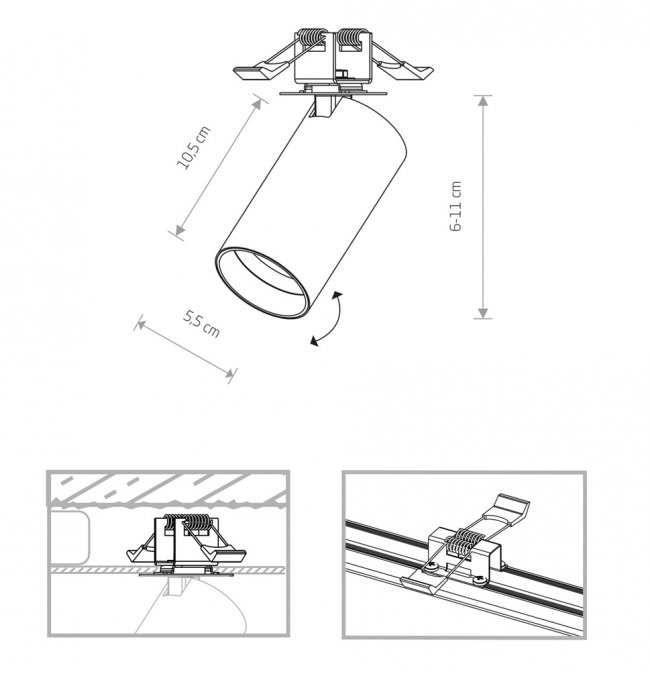 10,5 cm

6-11 cm

5,5 cm