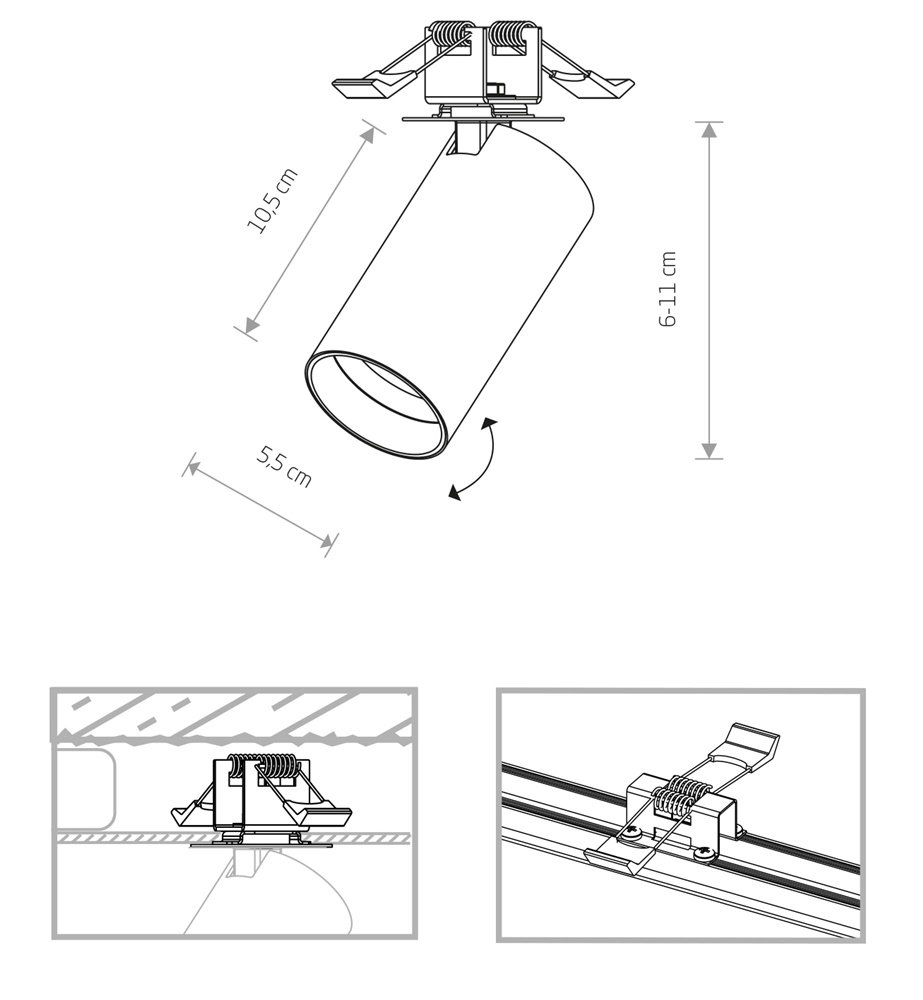 10,5 cm

6-11 cm

5,5 cm