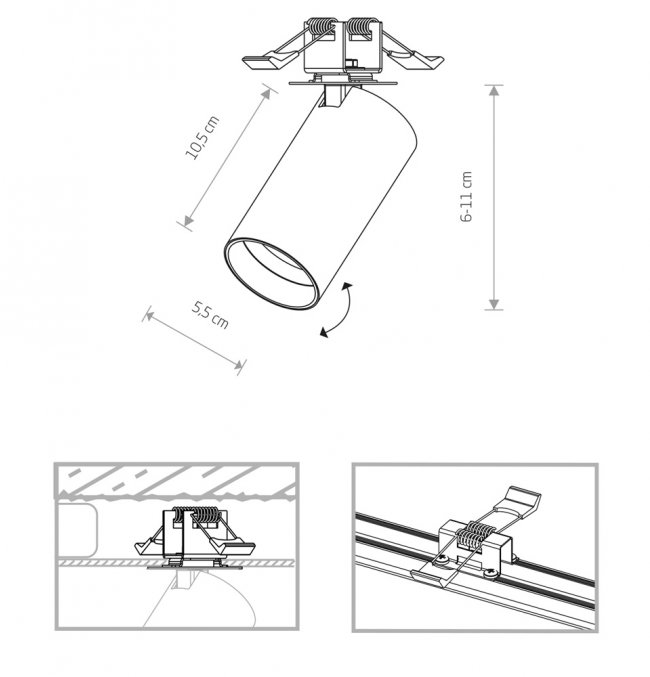 10,5 cm
6-11 cm
5,5 cm