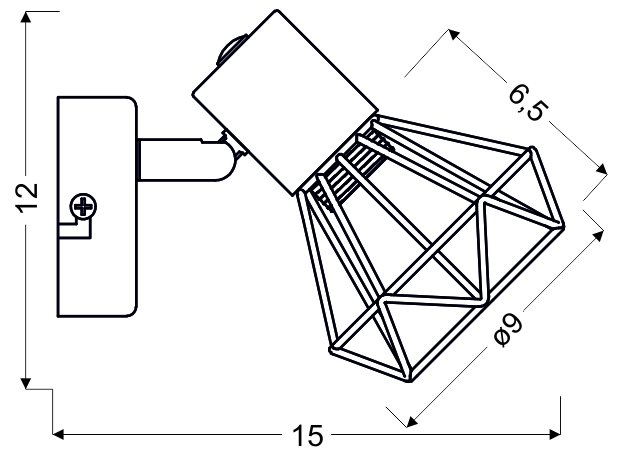 12
6,5
ø9
15