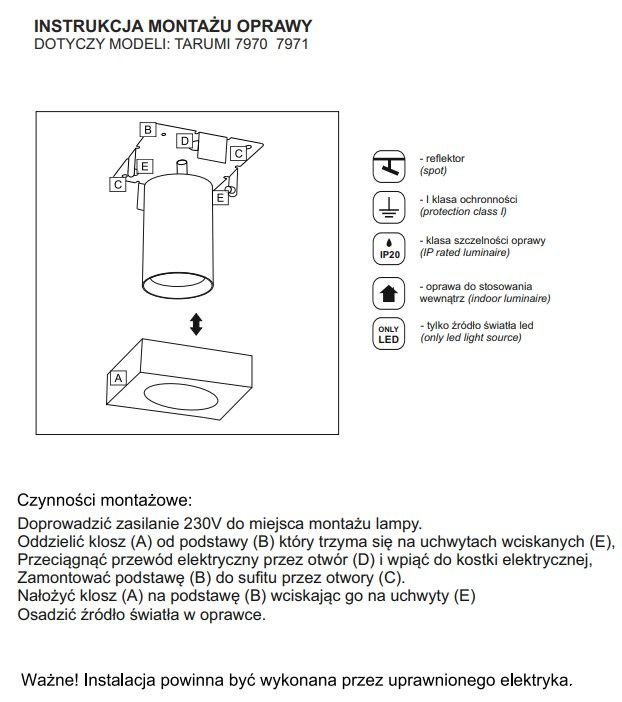 INSTRUKCJA MONTAŻU OPRAWY
DOTYCZY MODELI: TARUMI 7970 7971

B
D
C
E
C
E
A

- reflektor
(spot)

- I klasa ochronności
(protection class I)

IP20
- klasa szczelności oprawy
(IP rated luminaire)

- oprawa do stosowania wewnątrz (indoor luminaire)

ONLY LED
- tylko źródło światła led
(only led light source)

Czynności montażowe:
Doprowadzić zasilanie 230V do miejsca montażu lampy.
Oddzielić klosz (A) od podstawy (B) który trzyma się na uchwytach wciskanych (E),
Przeciągnąć przewód elektryczny przez otwór (D) i wpiąć do kostki elektrycznej,
Zamontować podstawę (B) do sufitu przez otwory (C).
Nałożyć klosz (A) na podstawę (B) wciskając go na uchwyty (E)
Osadzić źródło światła w oprawce.

Ważne! Instalacja powinna być wykonana przez uprawnionego elektryka.