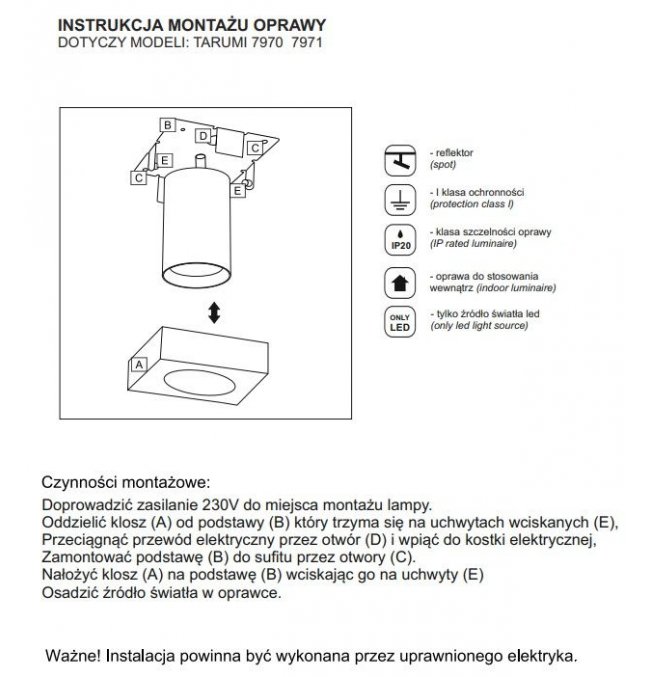 INSTRUKCJA MONTAŻU OPRAWY
DOTYCZY MODELI: TARUMI 7970 7971

B
D
C
E
C
E
A

- reflektor
(spot)

- I klasa ochronności
(protection class I)

IP20
- klasa szczelności oprawy
(IP rated luminaire)

- oprawa do stosowania wewnątrz (indoor luminaire)

ONLY LED
- tylko źródło światła led
(only led light source)

Czynności montażowe:
Doprowadzić zasilanie 230V do miejsca montażu lampy.
Oddzielić klosz (A) od podstawy (B) który trzyma się na uchwytach wciskanych (E),
Przeciągnąć przewód elektryczny przez otwór (D) i wpiąć do kostki elektrycznej,
Zamontować podstawę (B) do sufitu przez otwory (C).
Nałożyć klosz (A) na podstawę (B) wciskając go na uchwyty (E)
Osadzić źródło światła w oprawce.

Ważne! Instalacja powinna być wykonana przez uprawnionego elektryka.