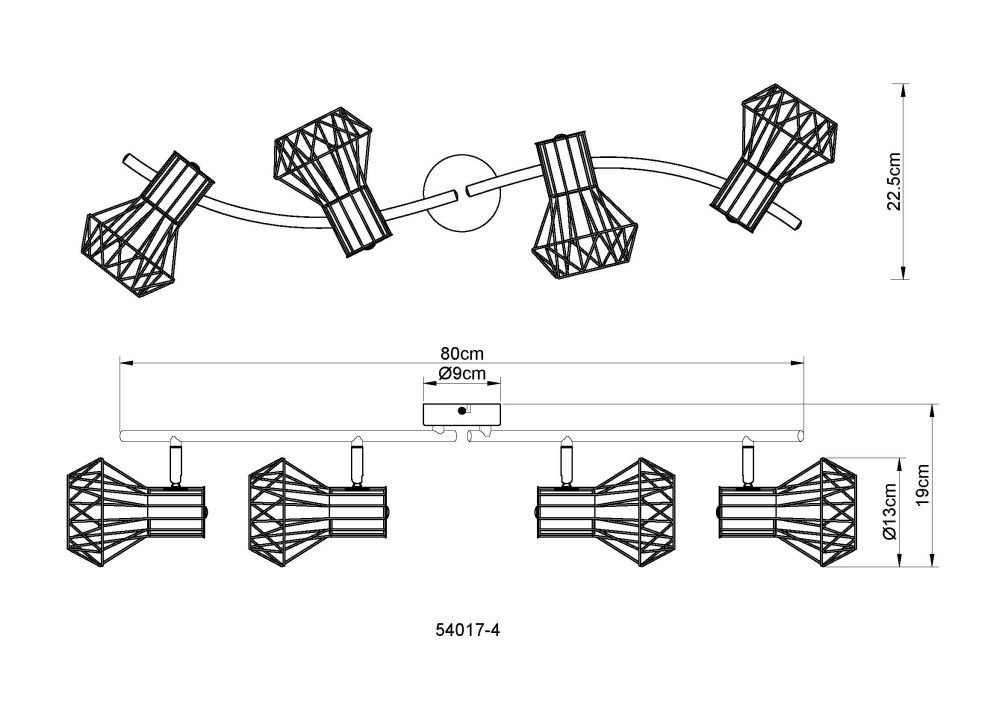 22.5cm

80cm
Ø9cm

Ø13cm
19cm

54017-4