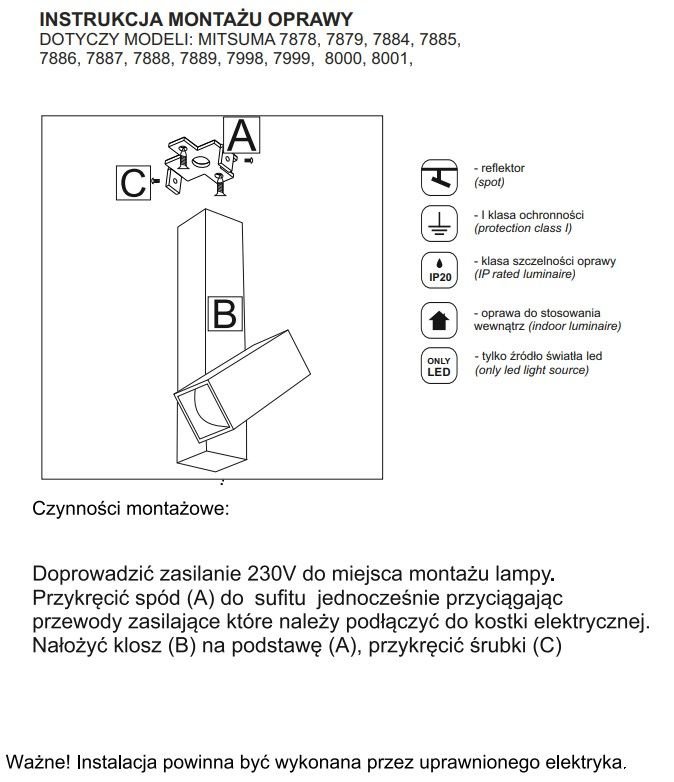 INSTRUKCJA MONTAŻU OPRAWY
DOTYCZY MODELI: MITSUMA 7878, 7879, 7884, 7885, 7886, 7887, 7888, 7889, 7998, 7999, 8000, 8001,

A
C
B

- reflektor
(spot)

- I klasa ochronności
(protection class I)

IP20
- klasa szczelności oprawy
(IP rated luminaire)

- oprawa do stosowania wewnątrz (indoor luminaire)

ONLY LED
- tylko źródło światła led
(only led light source)

Czynności montażowe:

Doprowadzić zasilanie 230V do miejsca montażu lampy. Przykręcić spód (A) do sufitu jednocześnie przyciągając przewody zasilające które należy podłączyć do kostki elektrycznej. Nałożyć klosz (B) na podstawę (A), przykręcić śrubki (C)

Ważne! Instalacja powinna być wykonana przez uprawnionego elektryka.