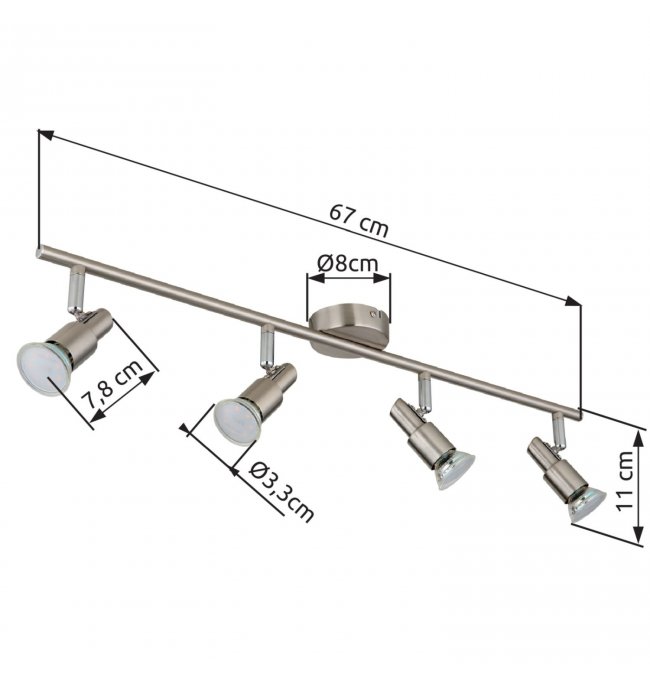 67 cm
Ø8cm
7,8 cm
Ø3,3cm
11 cm