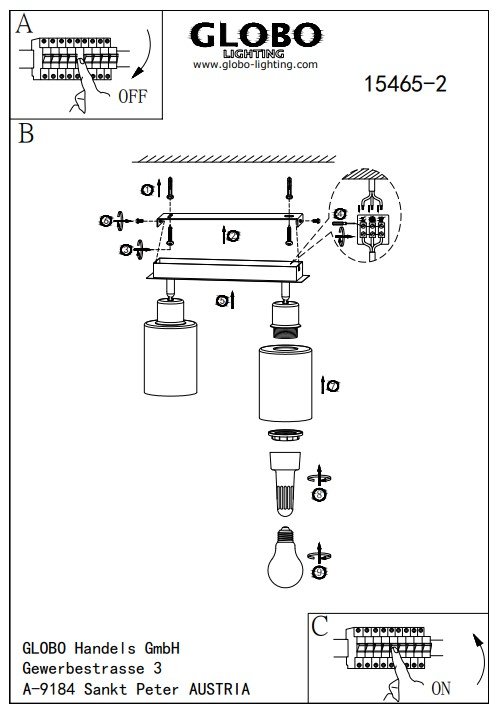 A

OFF

GLOBO
LIGHTING
www.globo-lighting.com

15465-2

B

1
2
3
4
5
6
7
8
9

C

ON

GLOBO Handels GmbH
Gewerbestrasse 3
A-9184 Sankt Peter AUSTRIA