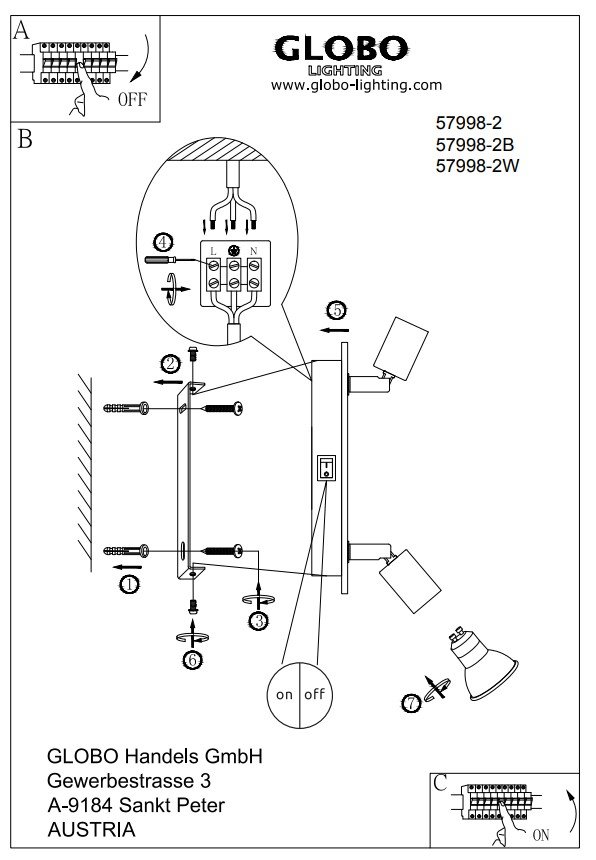 A

OFF

GLOBO
LIGHTING
www.globo-lighting.com

B

57998-2
57998-2B
57998-2W

L N

4

5

2

1

3

6

on off

7

GLOBO Handels GmbH
Gewerbestrasse 3
A-9184 Sankt Peter
AUSTRIA

C

ON