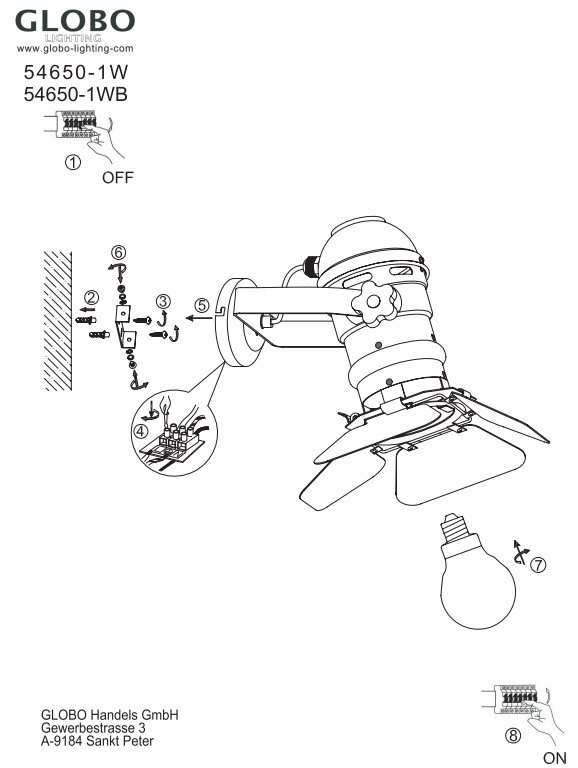 GLOBO
LIGHTING
www.globo-lighting-com

54650-1W
54650-1WB

①
OFF

⑥
②
③
⑤
④
⑦

GLOBO Handels GmbH
Gewerbestrasse 3
A-9184 Sankt Peter

⑧
ON