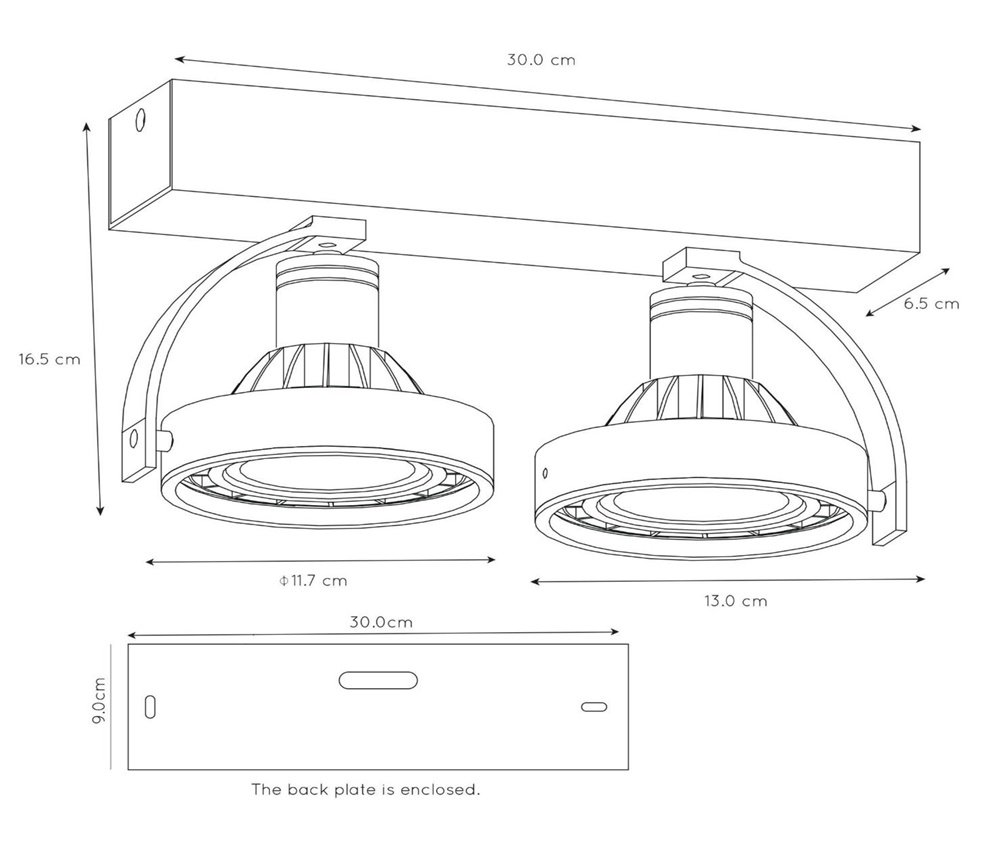 30.0 cm

16.5 cm

6.5 cm

Φ11.7 cm

13.0 cm

30.0cm

9.0cm

The back plate is enclosed.