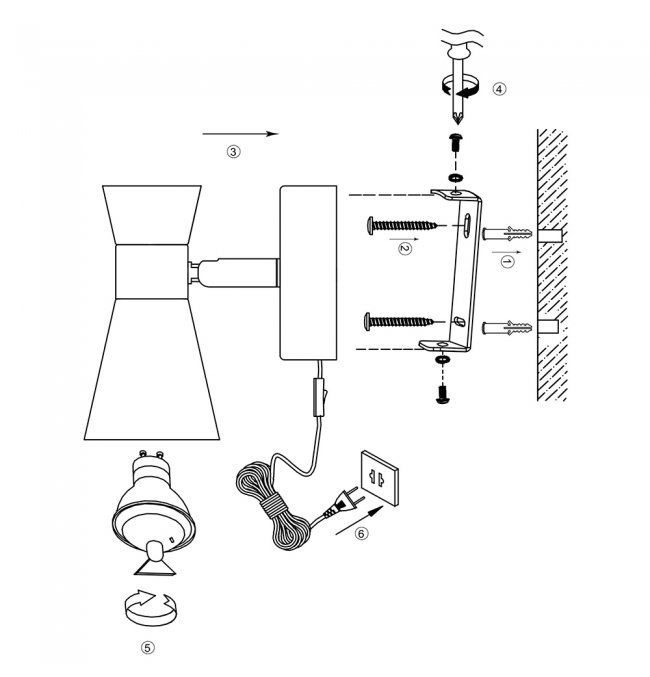 ④
③
②
①
⑥
⑤