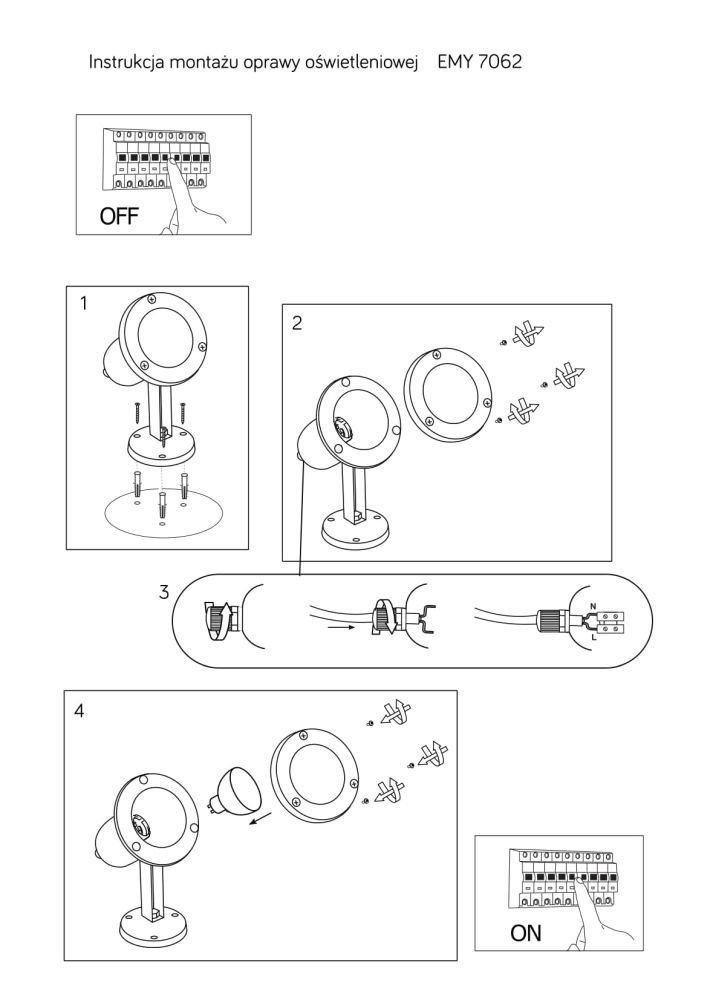 Instrukcja montażu oprawy oświetleniowej EMY 7062

OFF

1

2

3

N

L

4

ON