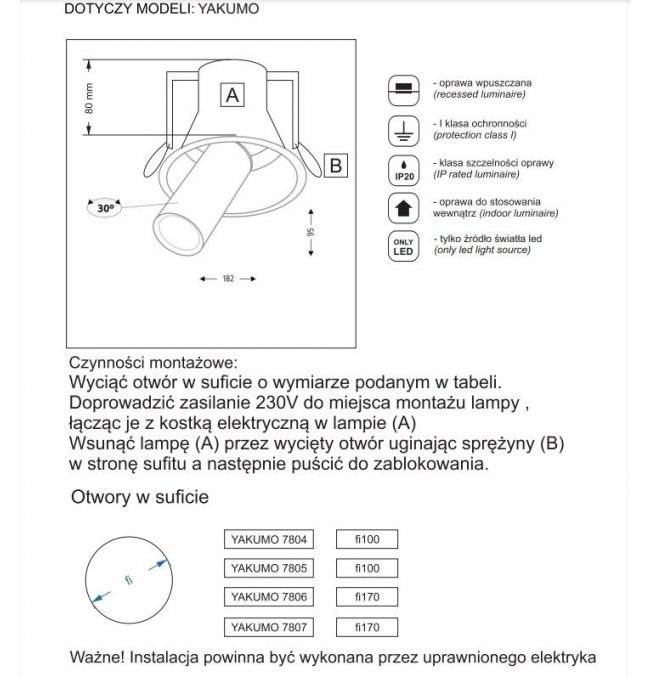 DOTYCZY MODELI: YAKUMO

80 mm

A

B

30°

95

182

- oprawa wpuszczana
(recessed luminaire)

- I klasa ochronności
(protection class I)

IP20

- klasa szczelności oprawy
(IP rated luminaire)

- oprawa do stosowania wewnątrz (indoor luminaire)

ONLY LED

- tylko źródło światła led
(only led light source)

Czynności montażowe:
Wyciąć otwór w suficie o wymiarze podanym w tabeli.
Doprowadzić zasilanie 230V do miejsca montażu lampy , łącząc je z kostką elektryczną w lampie (A)
Wsunąć lampę (A) przez wycięty otwór uginając sprężyny (B) w stronę sufitu a następnie puścić do zablokowania.

Otwory w suficie

fi

| YAKUMO 7804 | fi100 |
|---|---|
| YAKUMO 7805 | fi100 |
| YAKUMO 7806 | fi170 |
| YAKUMO 7807 | fi170 |

Ważne! Instalacja powinna być wykonana przez uprawnionego elektryka