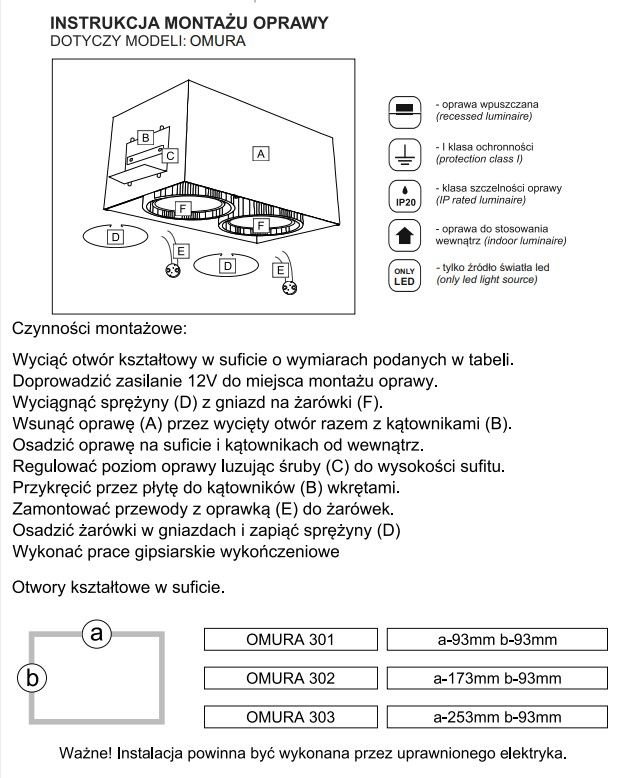 INSTRUKCJA MONTAŻU OPRAWY
DOTYCZY MODELI: OMURA

B
C
A
F
F
D
E
D
E

- oprawa wpuszczana
(recessed luminaire)

- I klasa ochronności
(protection class I)

IP20
- klasa szczelności oprawy
(IP rated luminaire)

- oprawa do stosowania wewnątrz (indoor luminaire)

ONLY LED
- tylko źródło światła led
(only led light source)

Czynności montażowe:

Wyciąć otwór kształtowy w suficie o wymiarach podanych w tabeli.
Doprowadzić zasilanie 12V do miejsca montażu oprawy.
Wyciągnąć sprężyny (D) z gniazd na żarówki (F).
Wsunąć oprawę (A) przez wycięty otwór razem z kątownikami (B).
Osadzić oprawę na suficie i kątownikach od wewnątrz.
Regulować poziom oprawy luzując śruby (C) do wysokości sufitu.
Przykręcić przez płytę do kątowników (B) wkrętami.
Zamontować przewody z oprawką (E) do żarówek.
Osadzić żarówki w gniazdach i zapiąć sprężyny (D)
Wykonać prace gipsiarskie wykończeniowe

Otwory kształtowe w suficie.

a
b

| OMURA 301 | a-93mm b-93mm |
|---|---|
| OMURA 302 | a-173mm b-93mm |
| OMURA 303 | a-253mm b-93mm |

Ważne! Instalacja powinna być wykonana przez uprawnionego elektryka.