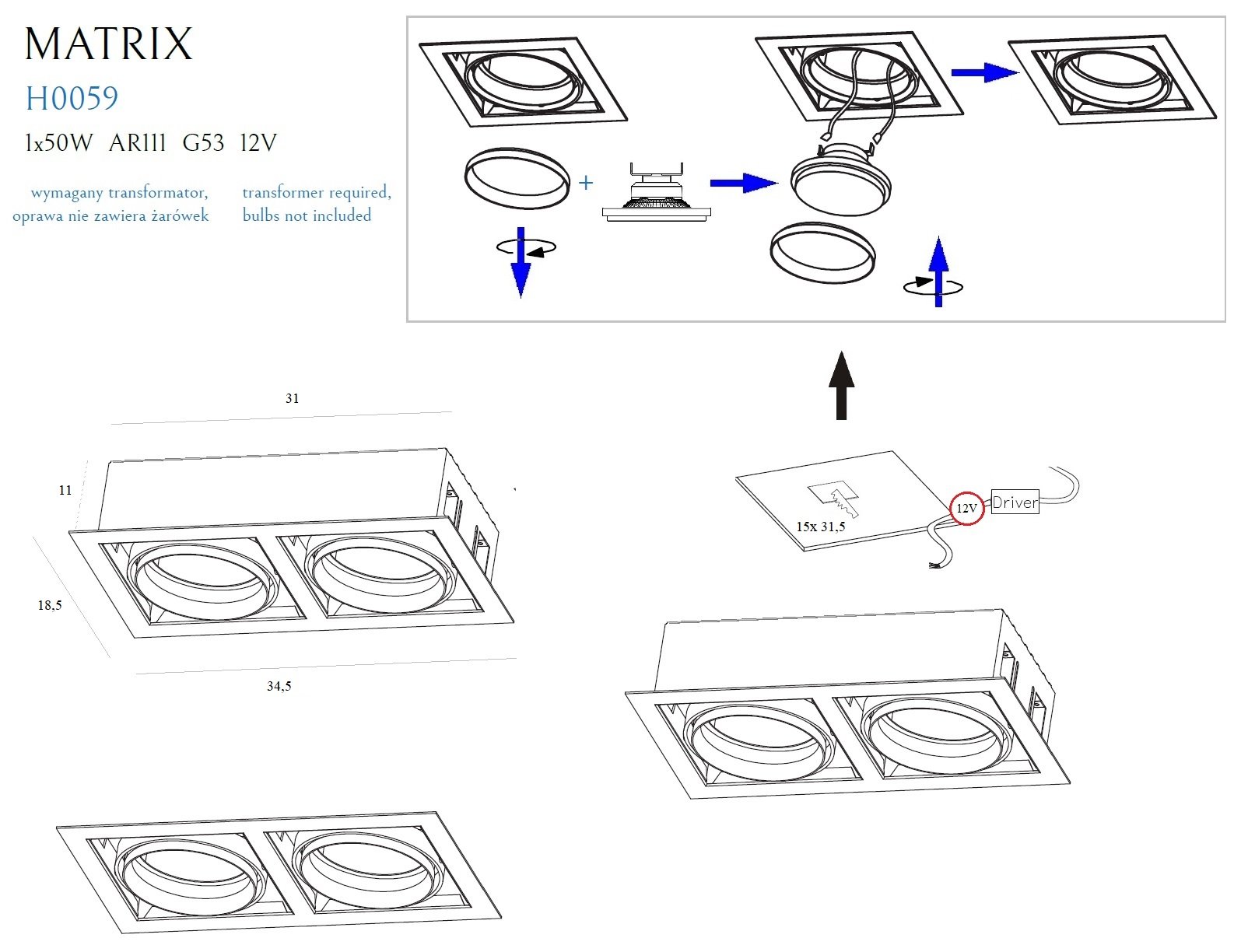 MATRIX

H0059

1x50W AR111 G53 12V

wymagany transformator, oprawa nie zawiera żarówek

transformer required, bulbs not included

+

31

11

18,5

34,5

15x 31,5

12V

Driver