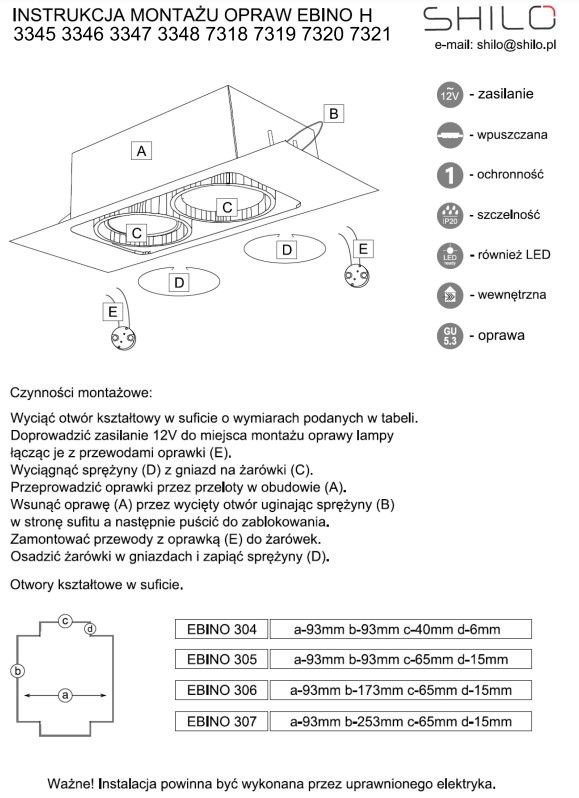 INSTRUKCJA MONTAŻU OPRAW EBINO H
3345 3346 3347 3348 7318 7319 7320 7321

SHILO
e-mail: shilo@shilo.pl

A
B
C
C
D
D
E
E

12V - zasilanie
- wpuszczana
1 - ochronność
IP20 - szczelność
LED ready - również LED
- wewnętrzna
GU 5.3 - oprawa

Czynności montażowe:

Wyciąć otwór kształtowy w suficie o wymiarach podanych w tabeli.
Doprowadzić zasilanie 12V do miejsca montażu oprawy lampy łącząc je z przewodami oprawki (E).
Wyciągnąć sprężyny (D) z gniazd na żarówki (C).
Przeprowadzić oprawki przez przeloty w obudowie (A).
Wsunąć oprawę (A) przez wycięty otwór uginając sprężyny (B) w stronę sufitu a następnie puścić do zablokowania.
Zamontować przewody z oprawką (E) do żarówek.
Osadzić żarówki w gniazdach i zapiąć sprężyny (D).

Otwory kształtowe w suficie.

c
d
b
a

| EBINO 304 | a-93mm b-93mm c-40mm d-6mm |
|---|---|
| EBINO 305 | a-93mm b-93mm c-65mm d-15mm |
| EBINO 306 | a-93mm b-173mm c-65mm d-15mm |
| EBINO 307 | a-93mm b-253mm c-65mm d-15mm |

Ważne! Instalacja powinna być wykonana przez uprawnionego elektryka.